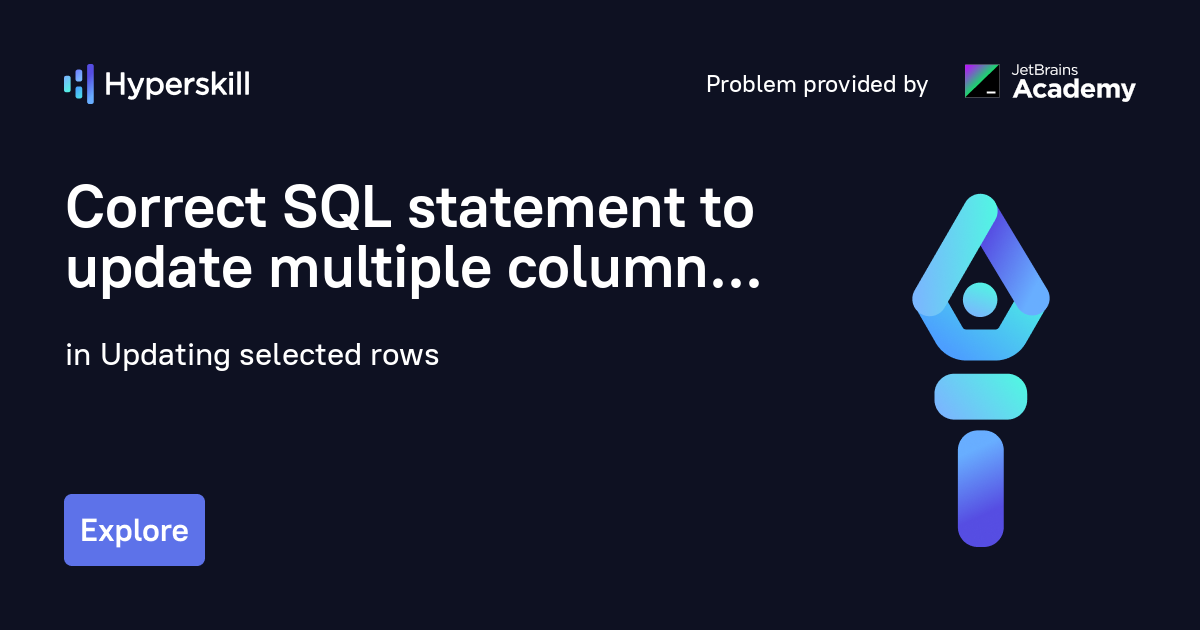 Hyperskill

Problem provided by

JetBrains
Academy

Correct SQL statement to update multiple column...

in Updating selected rows

Explore