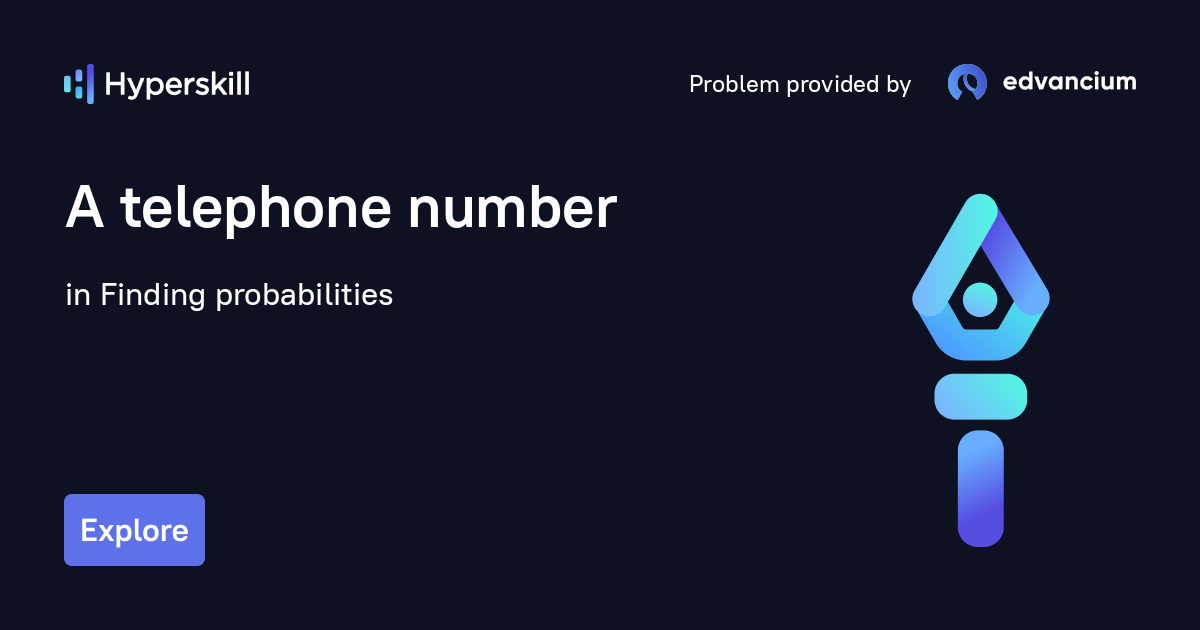 Hyperskill

Problem provided by edvancium

A telephone number

in Finding probabilities

Explore