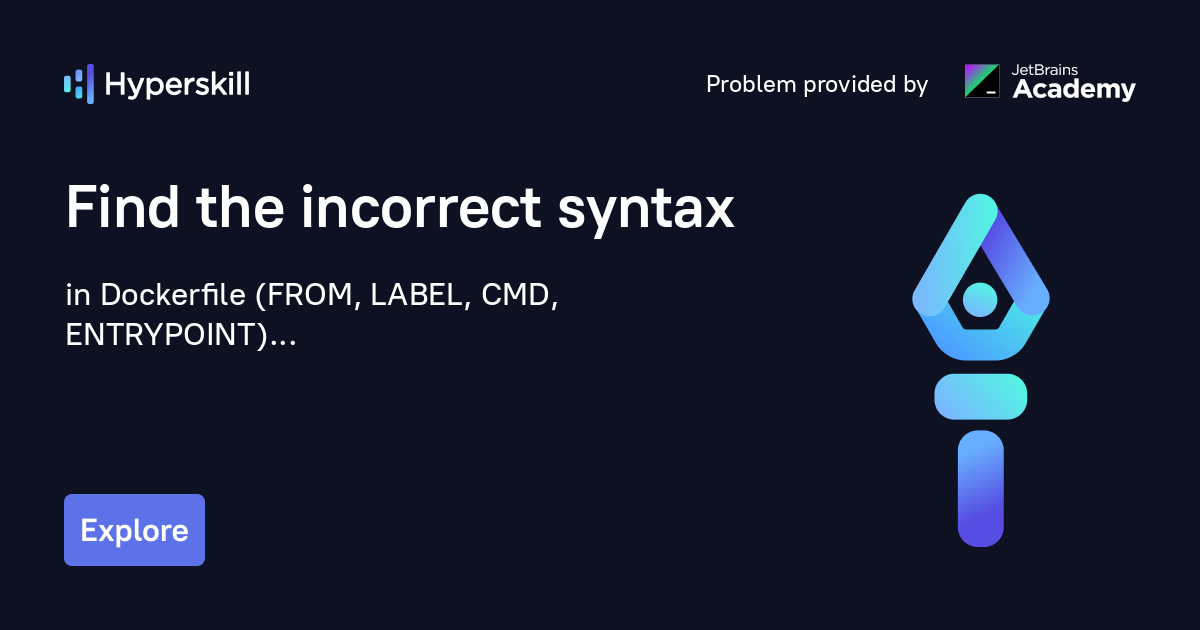 Hyperskill

Problem provided by

JetBrains
Academy

Find the incorrect syntax

in Dockerfile (FROM, LABEL, CMD, ENTRYPOINT)...

Explore